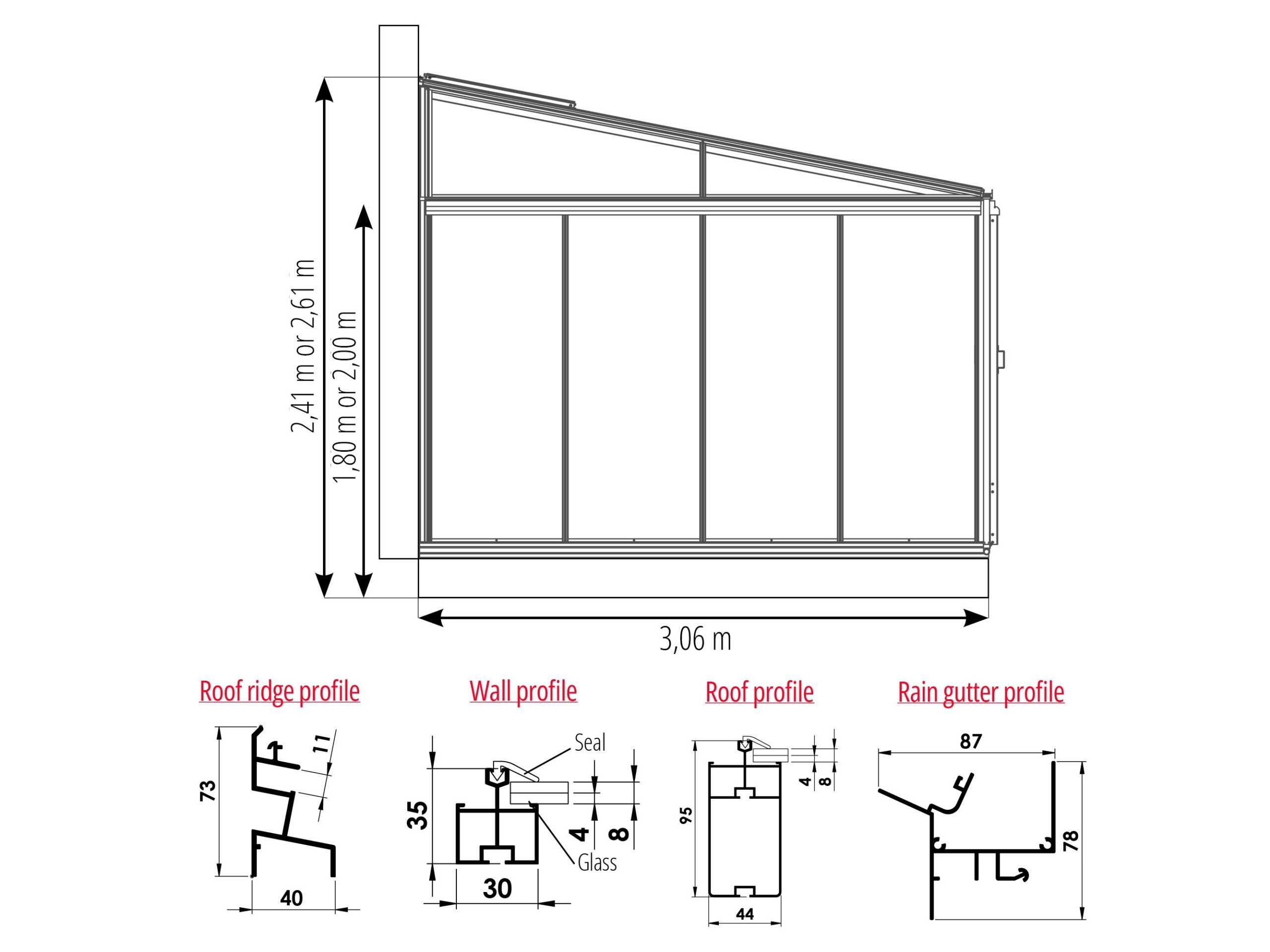 2,41 m or 2,61 m
1,80 m or 2,00 m
3,06 m

Roof ridge profile
73
11
40

Wall profile
Seal
35
4
8
Glass
30

Roof profile
95
4
8
44

Rain gutter profile
87
78